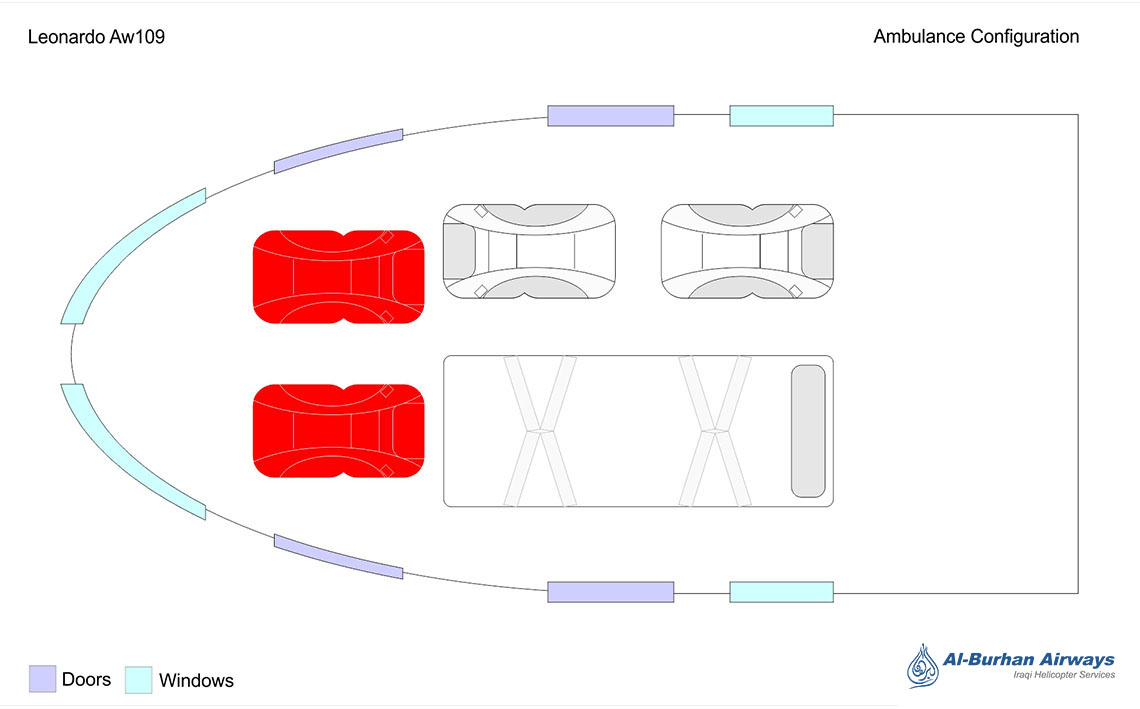 Leonardo Aw109

Ambulance Configuration

Doors Windows

Al-Burhan Airways
Iraqi Helicopter Services