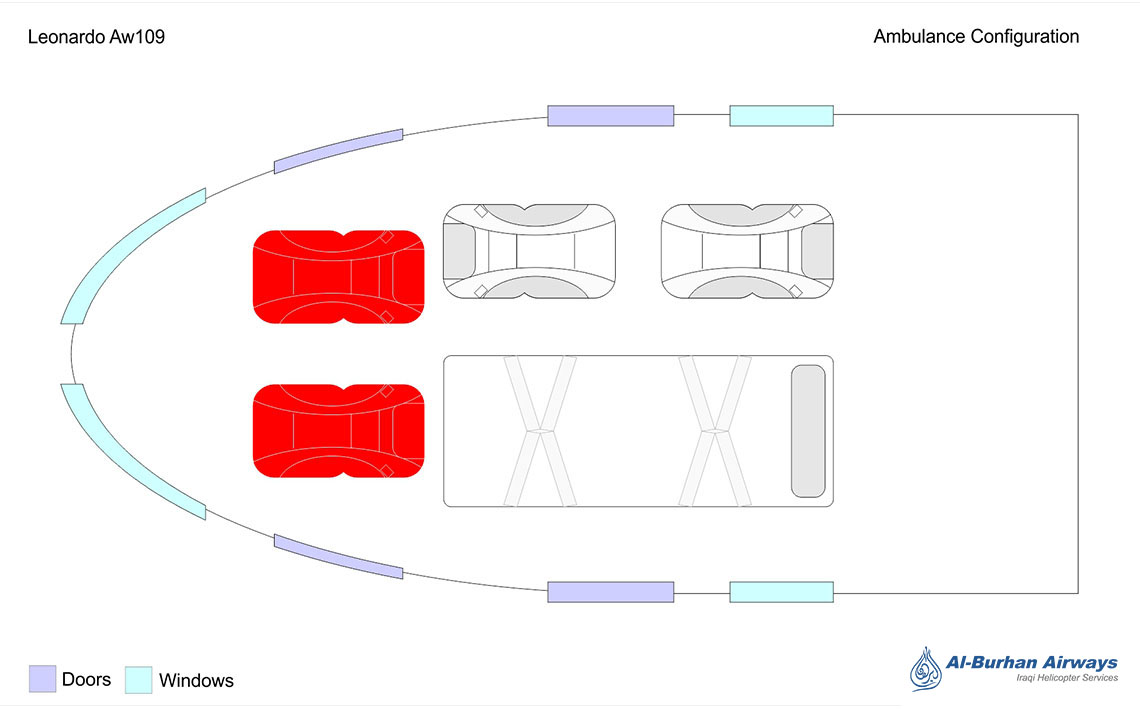 Leonardo Aw109

Ambulance Configuration

Doors
Windows

Al-Burhan Airways
Iraqi Helicopter Services